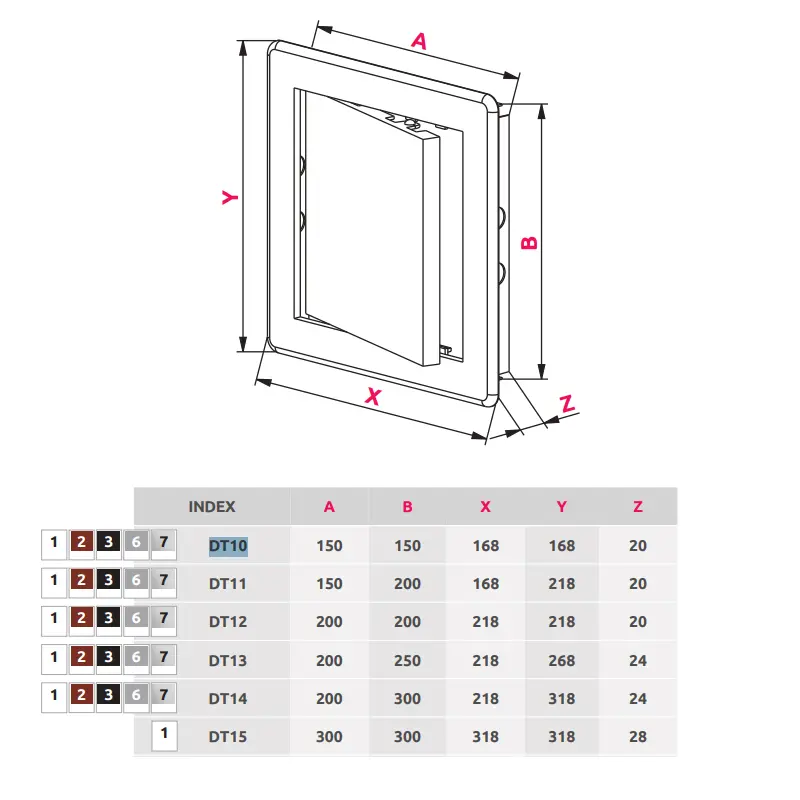 A

Y

B

X

Z

| | INDEX | A | B | X | Y | Z |
|---|---|---|---|---|---|---|
| 1 2 3 6 7 | DT10 | 150 | 150 | 168 | 168 | 20 |
| 1 2 3 6 7 | DT11 | 150 | 200 | 168 | 218 | 20 |
| 1 2 3 6 7 | DT12 | 200 | 200 | 218 | 218 | 20 |
| 1 2 3 6 7 | DT13 | 200 | 250 | 218 | 268 | 24 |
| 1 2 3 6 7 | DT14 | 200 | 300 | 218 | 318 | 24 |
| 1 | DT15 | 300 | 300 | 318 | 318 | 28 |