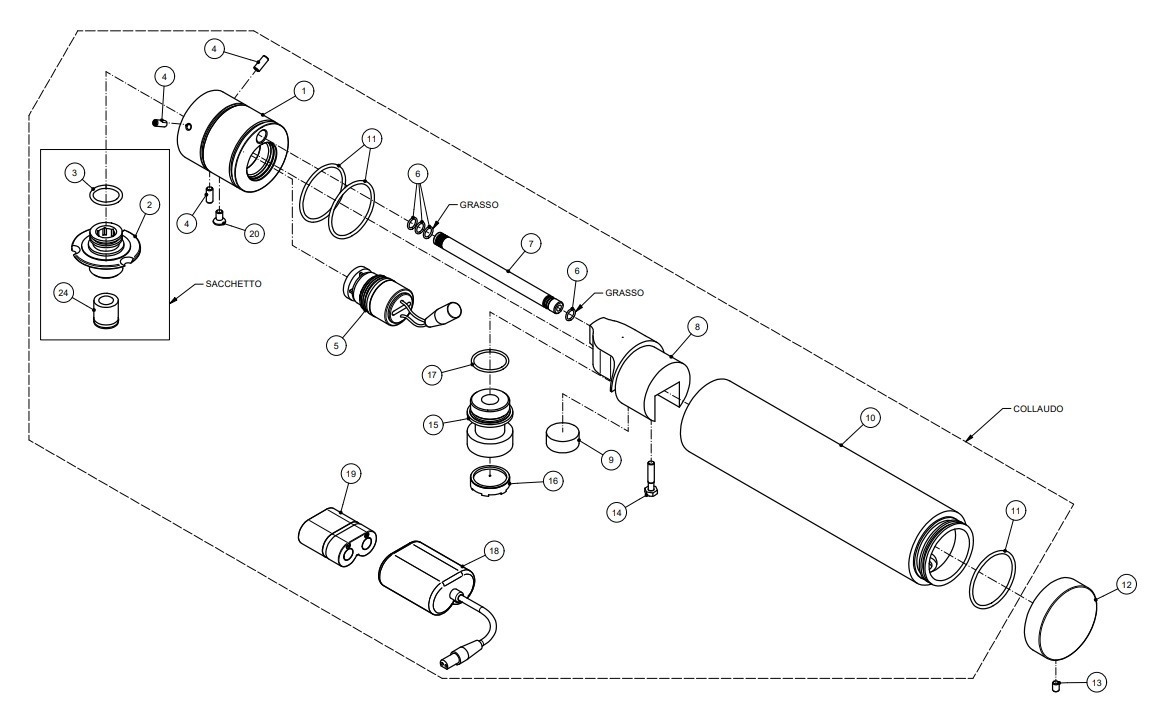 4
4
1
3
2
11
6
GRASSO
4
20
7
6
GRASSO
24
SACCHETTO
5
8
17
15
9
10
COLLAUDO
16
14
19
18
11
12
13