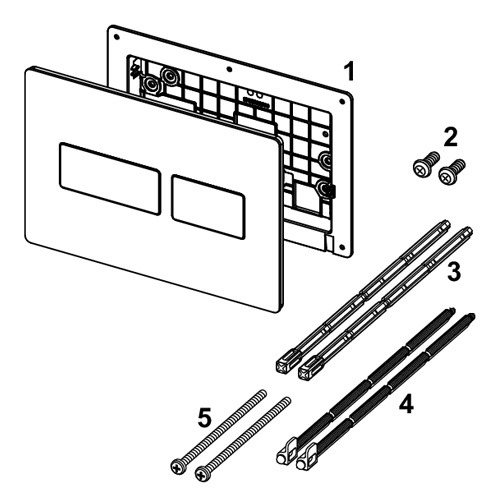 1

2

3

4

5