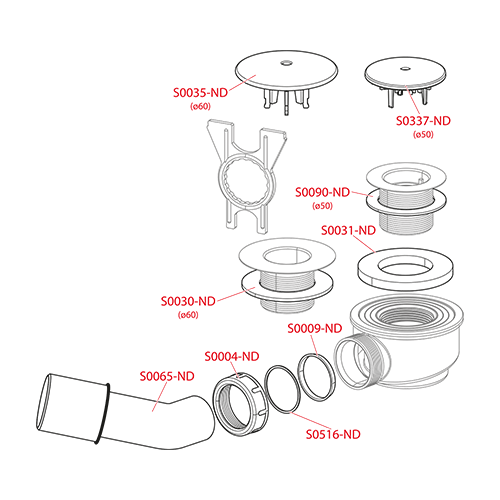 S0035-ND
(ø60)

S0337-ND
(ø50)

S0090-ND
(ø50)

S0031-ND

S0030-ND
(ø60)

S0009-ND

S0004-ND

S0065-ND

S0516-ND