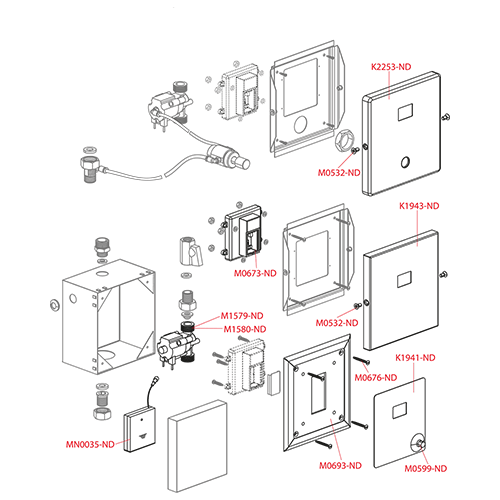 K2253-ND
M0532-ND
K1943-ND
M0673-ND
M0532-ND
M1579-ND
M1580-ND
K1941-ND
M0676-ND
MN0035-ND
M0693-ND
M0599-ND